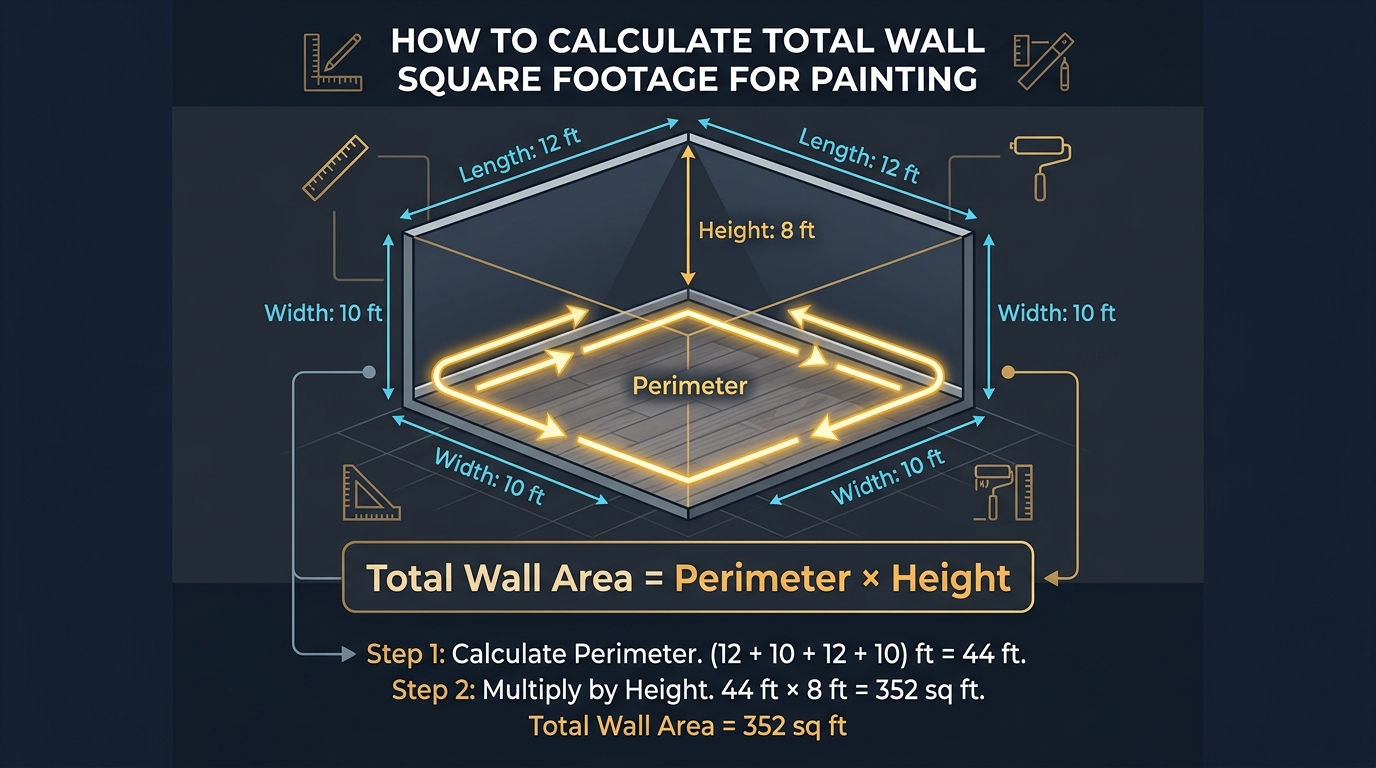 HOW TO CALCULATE TOTAL WALL SQUARE FOOTAGE FOR PAINTING

Length: 12 ft

Length: 12 ft

Height: 8 ft

Width: 10 ft

Width: 10 ft

Perimeter

Width: 10 ft

Width: 10 ft

Total Wall Area = Perimeter × Height

Step 1: Calculate Perimeter. (12 + 10 + 12 + 10) ft = 44 ft.
Step 2: Multiply by Height. 44 ft × 8 ft = 352 sq ft.
Total Wall Area = 352 sq ft