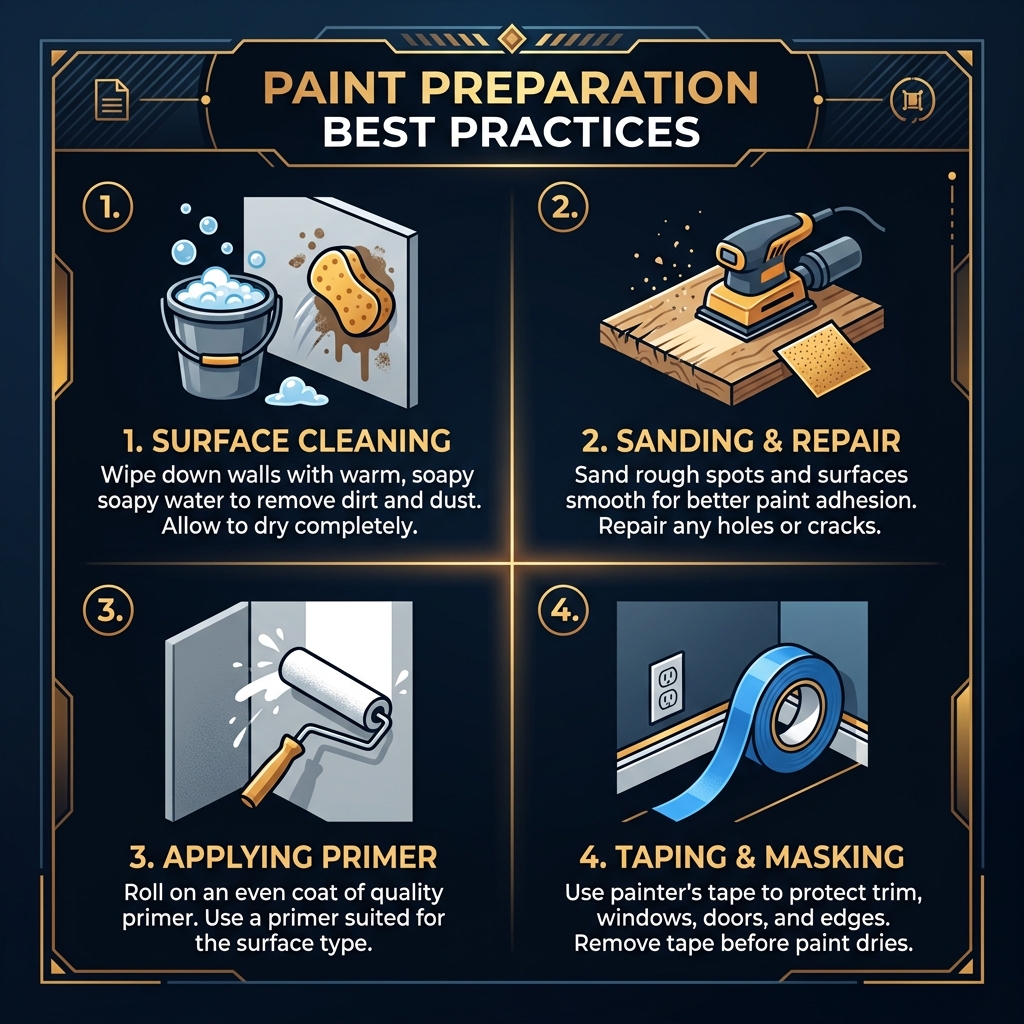 PAINT PREPARATION
BEST PRACTICES

1.

1. SURFACE CLEANING
Wipe down walls with warm, soapy soapy water to remove dirt and dust. Allow to dry completely.

2.

2. SANDING & REPAIR
Sand rough spots and surfaces smooth for better paint adhesion. Repair any holes or cracks.

3.

3. APPLYING PRIMER
Roll on an even coat of quality primer. Use a primer suited for the surface type.

4.

4. TAPING & MASKING
Use painter's tape to protect trim, windows, doors, and edges. Remove tape before paint dries.